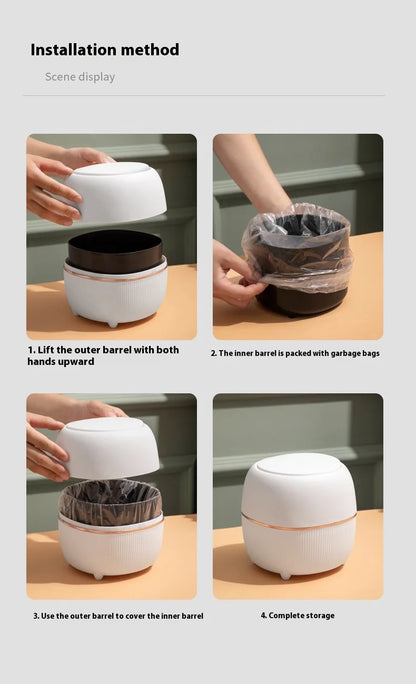 Installation method

Scene display

1. Lift the outer barrel with both hands upward

2. The inner barrel is packed with garbage bags

3. Use the outer barrel to cover the inner barrel

4. Complete storage