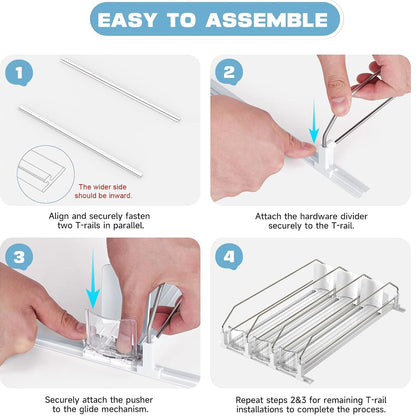 EASY TO ASSEMBLE

1

The wider side should be inward.

Align and securely fasten two T-rails in parallel.

2

Attach the hardware divider securely to the T-rail.

3

Securely attach the pusher to the glide mechanism.

4

Repeat steps 2&3 for remaining T-rail installations to complete the process.