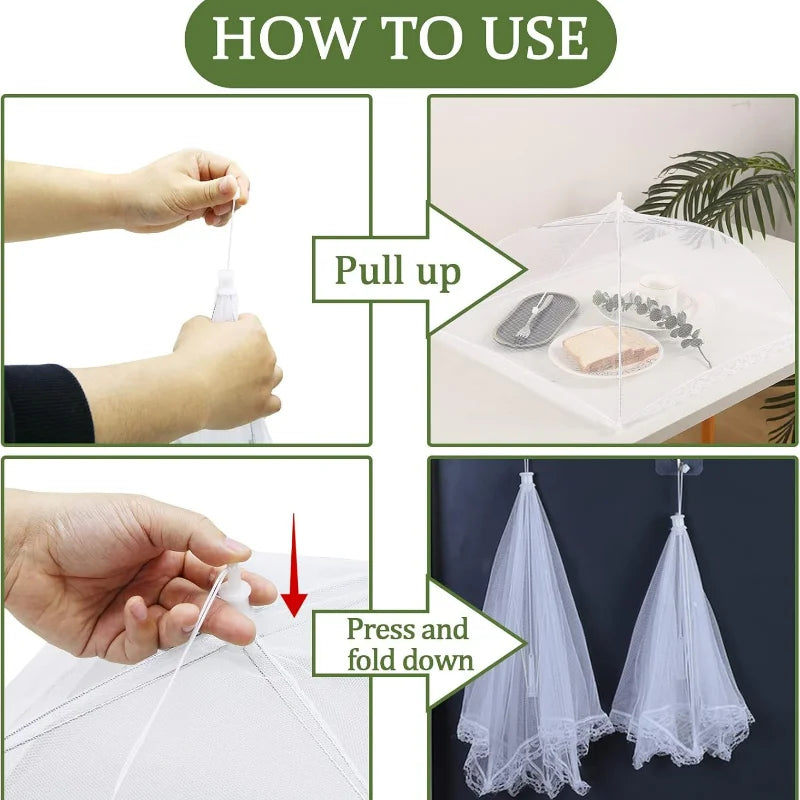 HOW TO USE

Pull up

Press and fold down